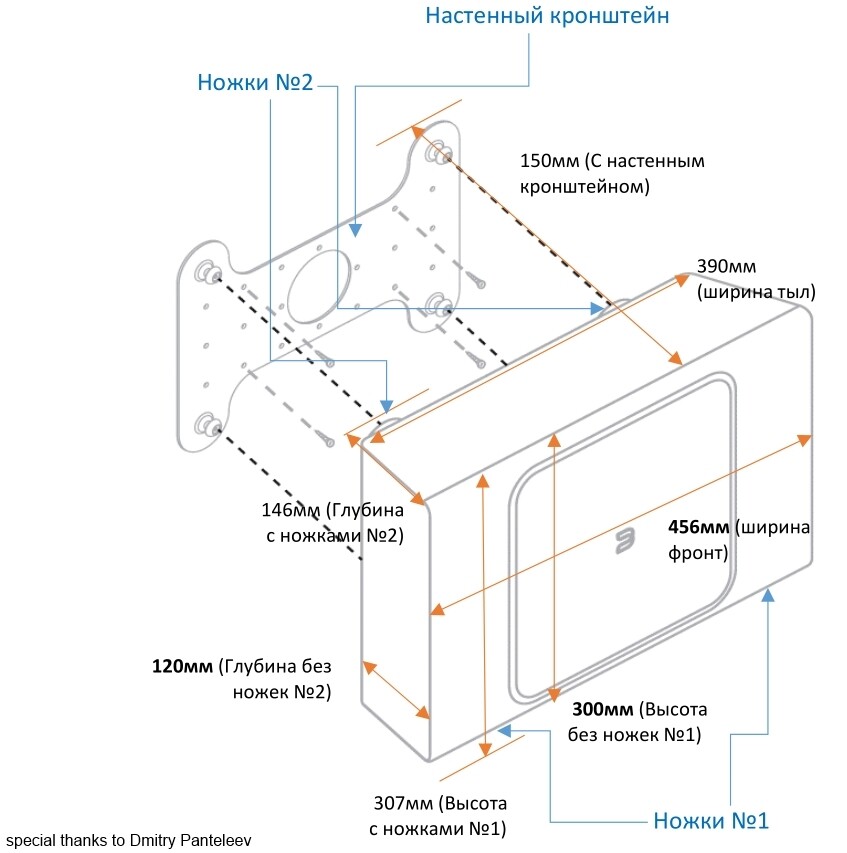 Настенный кронштейн

Ножки №2

150мм (С настенным кронштейном)

390мм (ширина тыл)

146мм (Глубина с ножками №2)

456мм (ширина фронт)

120мм (Глубина без ножек №2)

300мм (Высота без ножек №1)

307мм (Высота с ножками №1)

Ножки №1

special thanks to Dmitry Panteleev